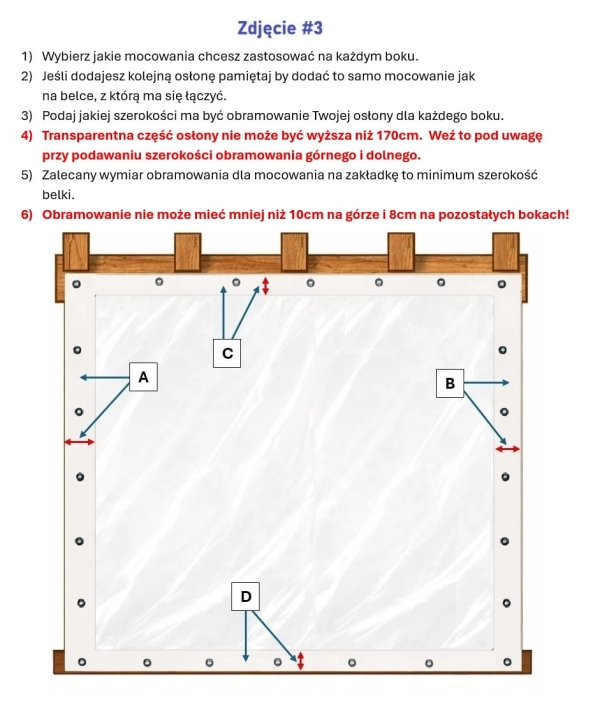 Zdjęcie #3

1) Wybierz jakie mocowania chcesz zastosować na każdym boku.
2) Jeśli dodajesz kolejną osłonę pamiętaj by dodać to samo mocowanie jak na belce, z którą ma się łączyć.
3) Podaj jakiej szerokości ma być obramowanie Twojej osłony dla każdego boku.
4) Transparentna część osłony nie może być wyższa niż 170cm. Weź to pod uwagę przy podawaniu szerokości obramowania górnego i dolnego.
5) Zalecany wymiar obramowania dla mocowania na zakładkę to minimum szerokość belki.
6) Obramowanie nie może mieć mniej niż 10cm na górze i 8cm na pozostałych bokach!

C
A
B
D