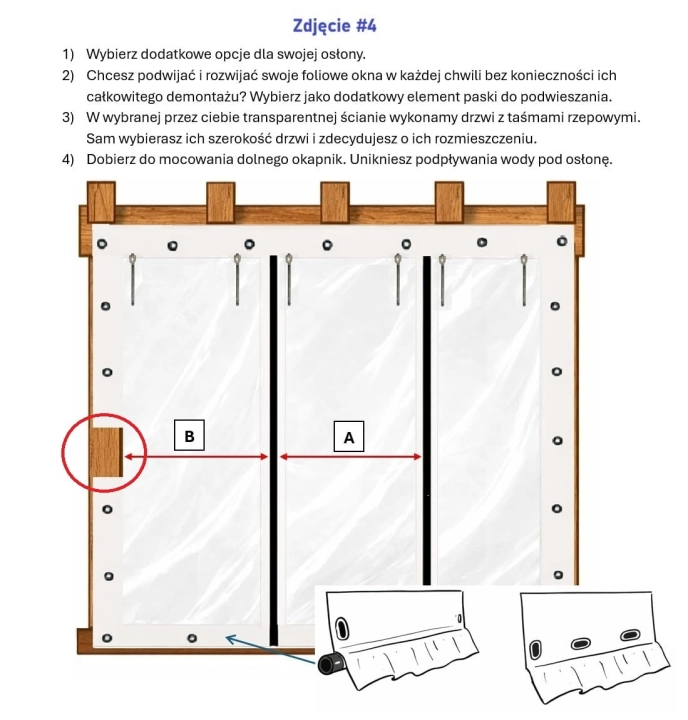 Zdjęcie #4

1) Wybierz dodatkowe opcje dla swojej osłony.

2) Chcesz podwijać i rozwijać swoje foliowe okna w każdej chwili bez konieczności ich całkowitego demontażu? Wybierz jako dodatkowy element paski do podwieszania.

3) W wybranej przez ciebie transparentnej ścianie wykonamy drzwi z taśmami rzepowymi. Sam wybierasz ich szerokość drzwi i zdecydujesz o ich rozmieszczeniu.

4) Dobierz do mocowania dolnego okapnik. Unikniesz podpływania wody pod osłonę.

B

A